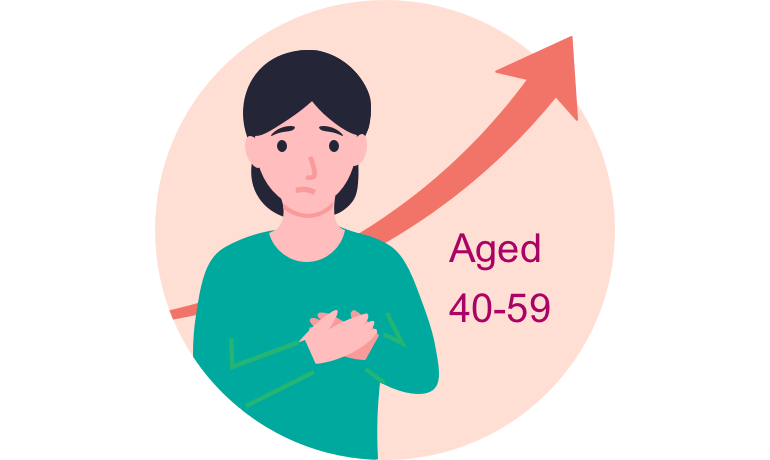 Aged
40-59